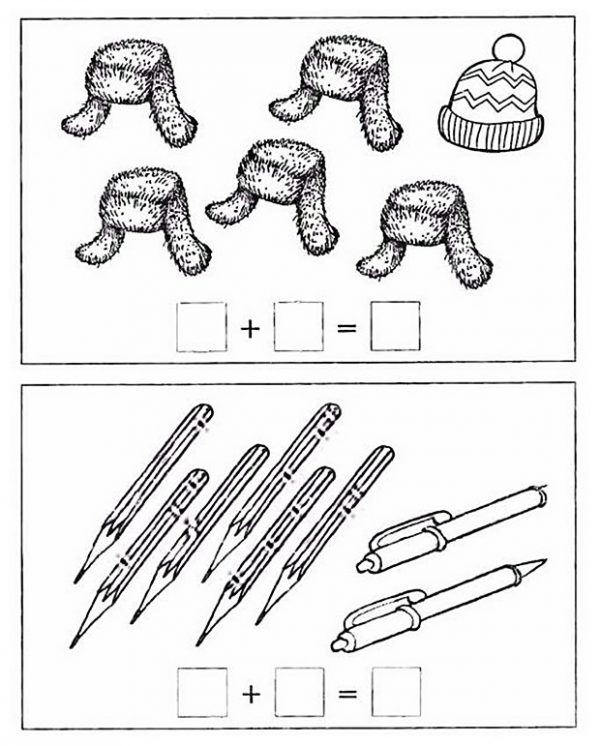 $\square + \square = \square$

$\square + \square = \square$